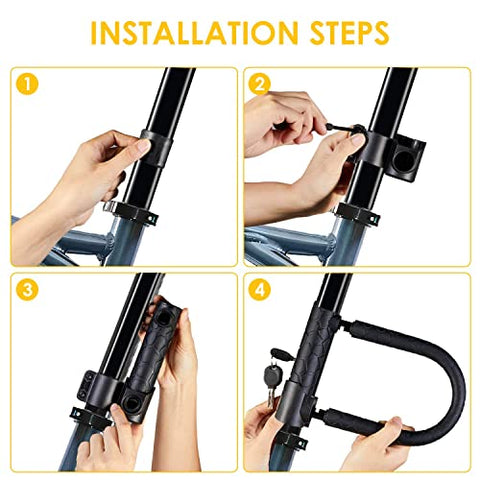 INSTALLATION STEPS

1

2

3

4