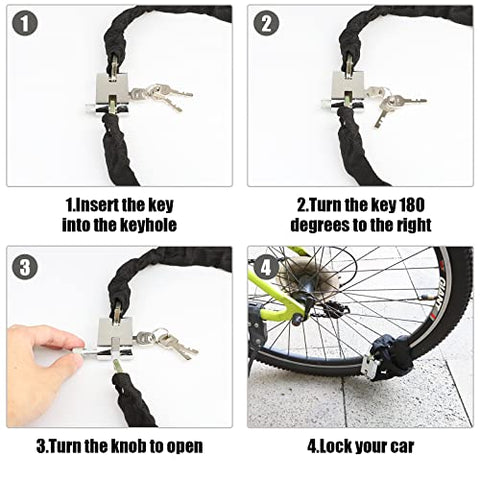 1

1.Insert the key into the keyhole

2

2.Turn the key 180 degrees to the right

3

3.Turn the knob to open

4

GIANT

4.Lock your car