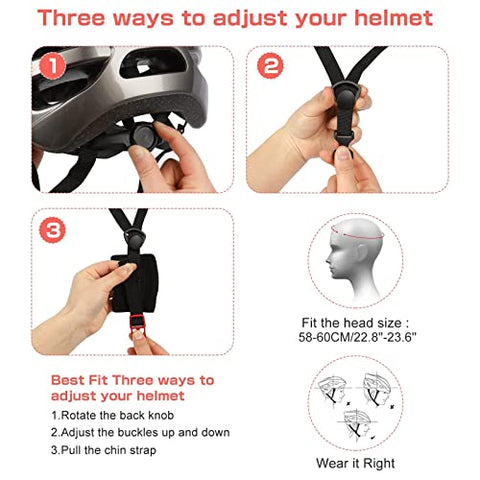 Three ways to adjust your helmet

1

2

3

Fit the head size :
58-60CM/22.8"-23.6"

Best Fit Three ways to adjust your helmet

1.Rotate the back knob

2.Adjust the buckles up and down

3.Pull the chin strap

Wear it Right